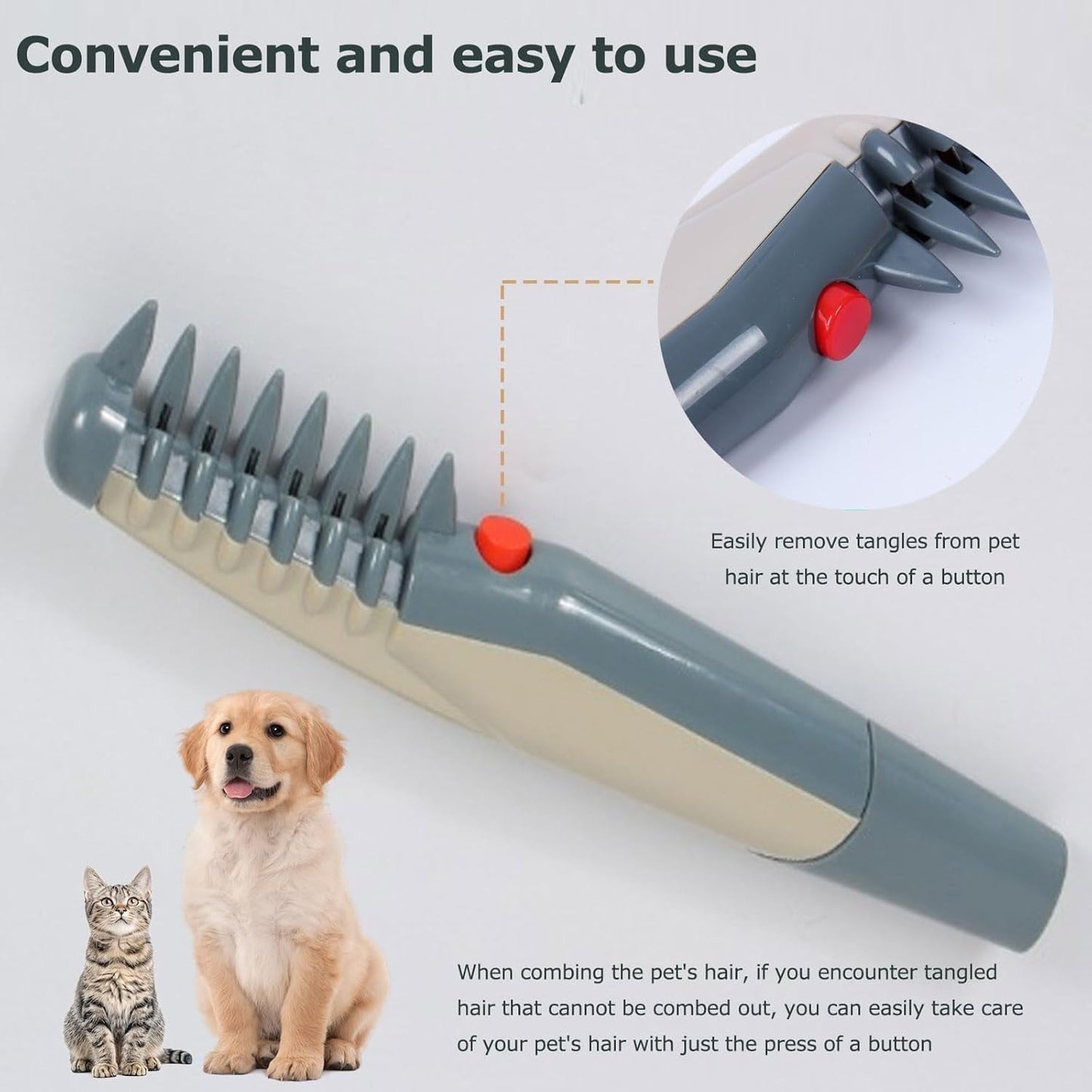 Convenient and easy to use

Easily remove tangles from pet hair at the touch of a button

When combing the pet's hair, if you encounter tangled hair that cannot be combed out, you can easily take care of your pet's hair with just the press of a button