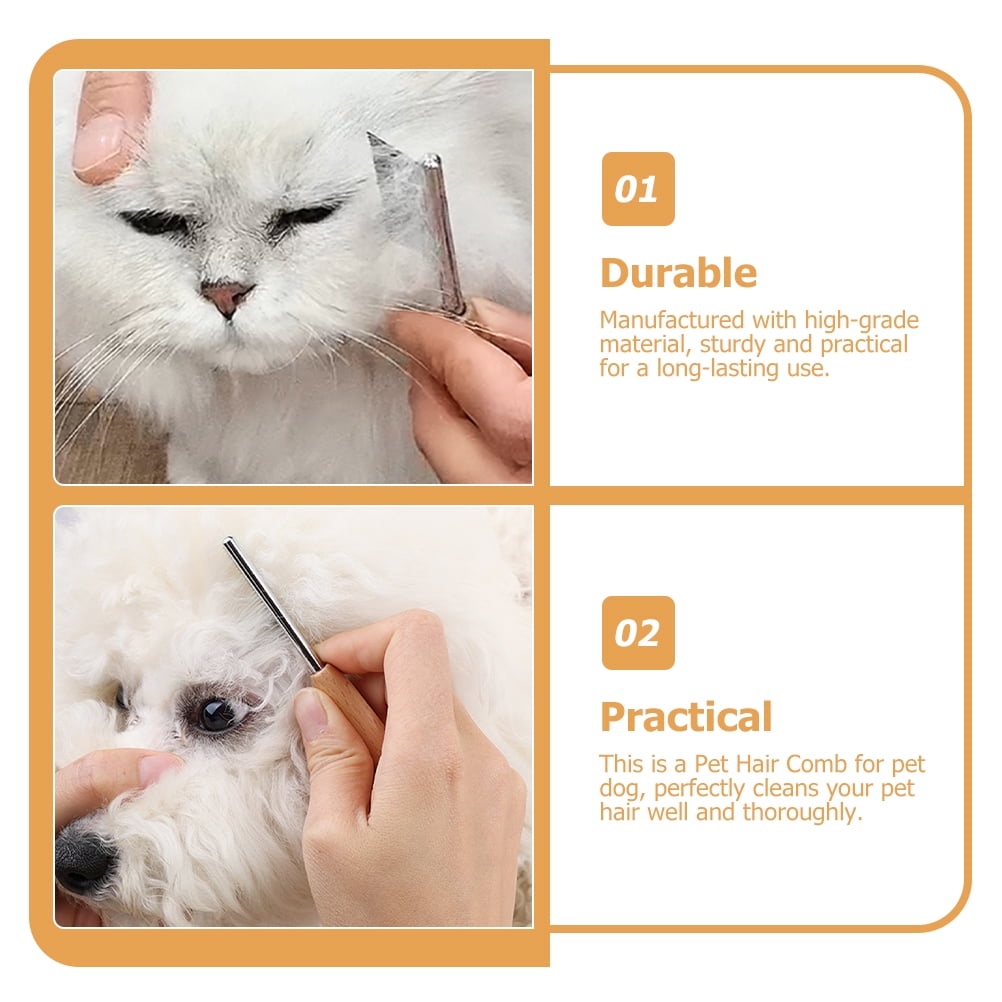 01

Durable

Manufactured with high-grade material, sturdy and practical for a long-lasting use.

02

Practical

This is a Pet Hair Comb for pet dog, perfectly cleans your pet hair well and thoroughly.