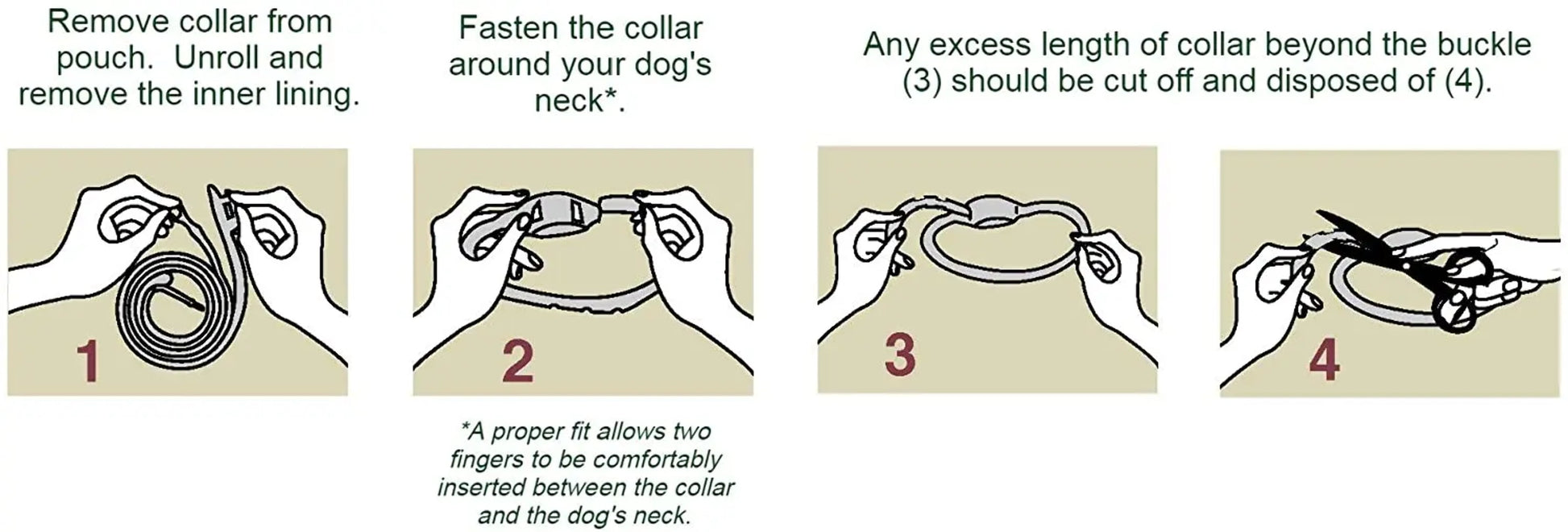 Remove collar from pouch. Unroll and remove the inner lining.

1

Fasten the collar around your dog's neck*.

2

*A proper fit allows two fingers to be comfortably inserted between the collar and the dog's neck.

Any excess length of collar beyond the buckle (3) should be cut off and disposed of (4).

3

4