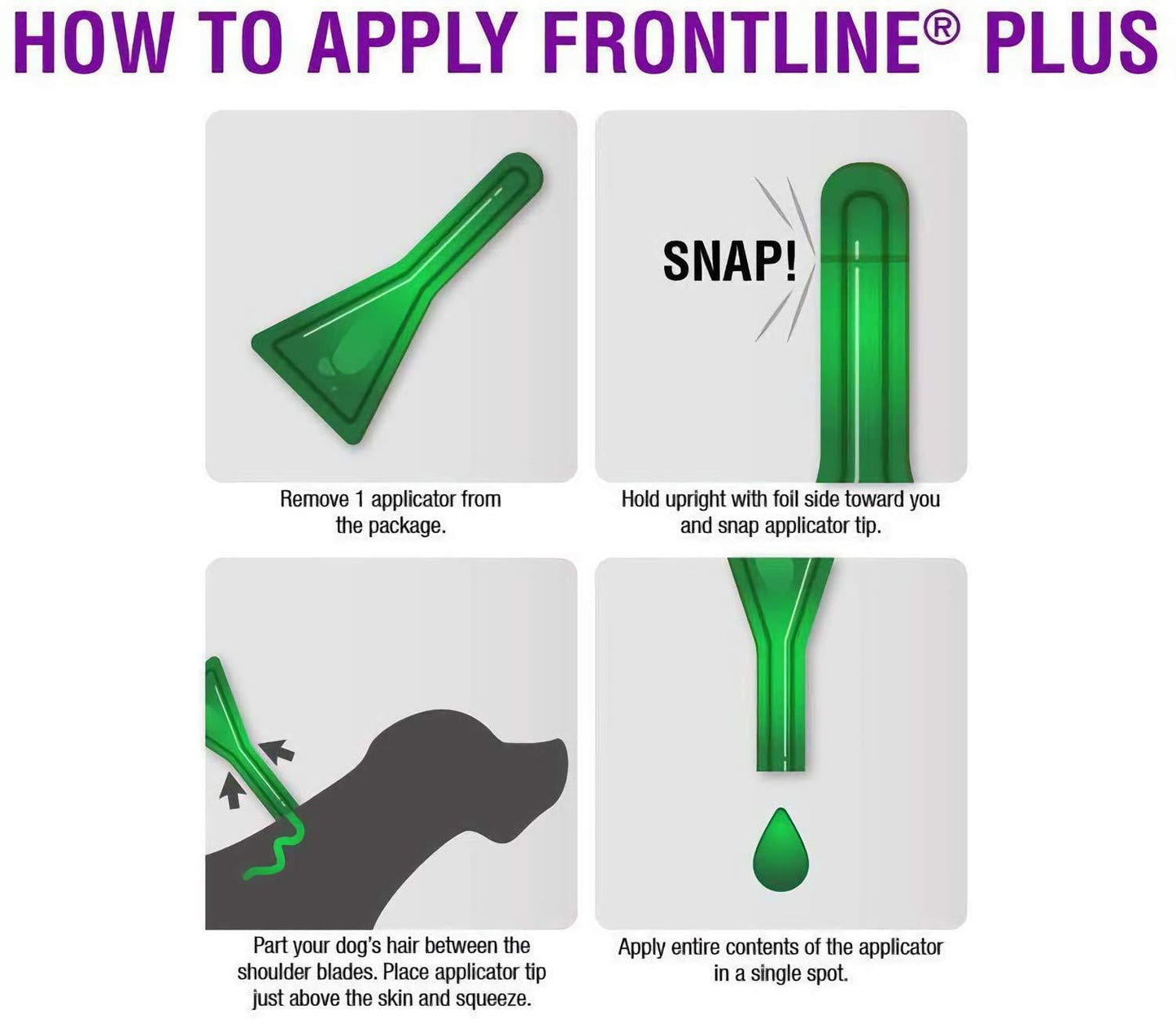 HOW TO APPLY FRONTLINE® PLUS

Remove 1 applicator from the package.

SNAP!

Hold upright with foil side toward you and snap applicator tip.

Part your dog's hair between the shoulder blades. Place applicator tip just above the skin and squeeze.

Apply entire contents of the applicator in a single spot.